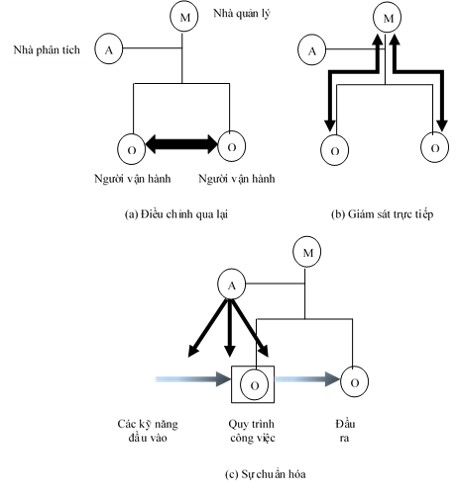 M Nhà quản lý

Nhà phân tích A

O O

Người vận hành Người vận hành

(a) Điều chỉnh qua lại

M

A

O O

(b) Giám sát trực tiếp

M

A

O O

Các kỹ năng đầu vào

Quy trình công việc

Đầu ra

(c) Sự chuẩn hóa