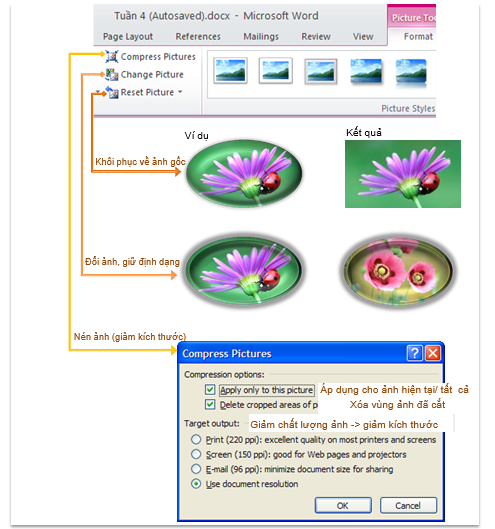 Tuần 4 (Autosaved).docx - Microsoft Word
Picture Too
Page Layout References Mailings Review View Format
Compress Pictures
Change Picture
Reset Picture
Picture Styles

Ví dụ
Kết quả
Khôi phục về ảnh gốc
Đổi ảnh, giữ định dạng
Nén ảnh (giảm kích thước)

Compress Pictures
Compression options:
Apply only to this picture Áp dụng cho ảnh hiện tại/ tất cả
Delete cropped areas of p Xóa vùng ảnh đã cắt
Target output: Giảm chất lượng ảnh -> giảm kích thước
Print (220 ppi): excellent quality on most printers and screens
Screen (150 ppi): good for Web pages and projectors
E-mail (96 ppi): minimize document size for sharing
Use document resolution
OK Cancel